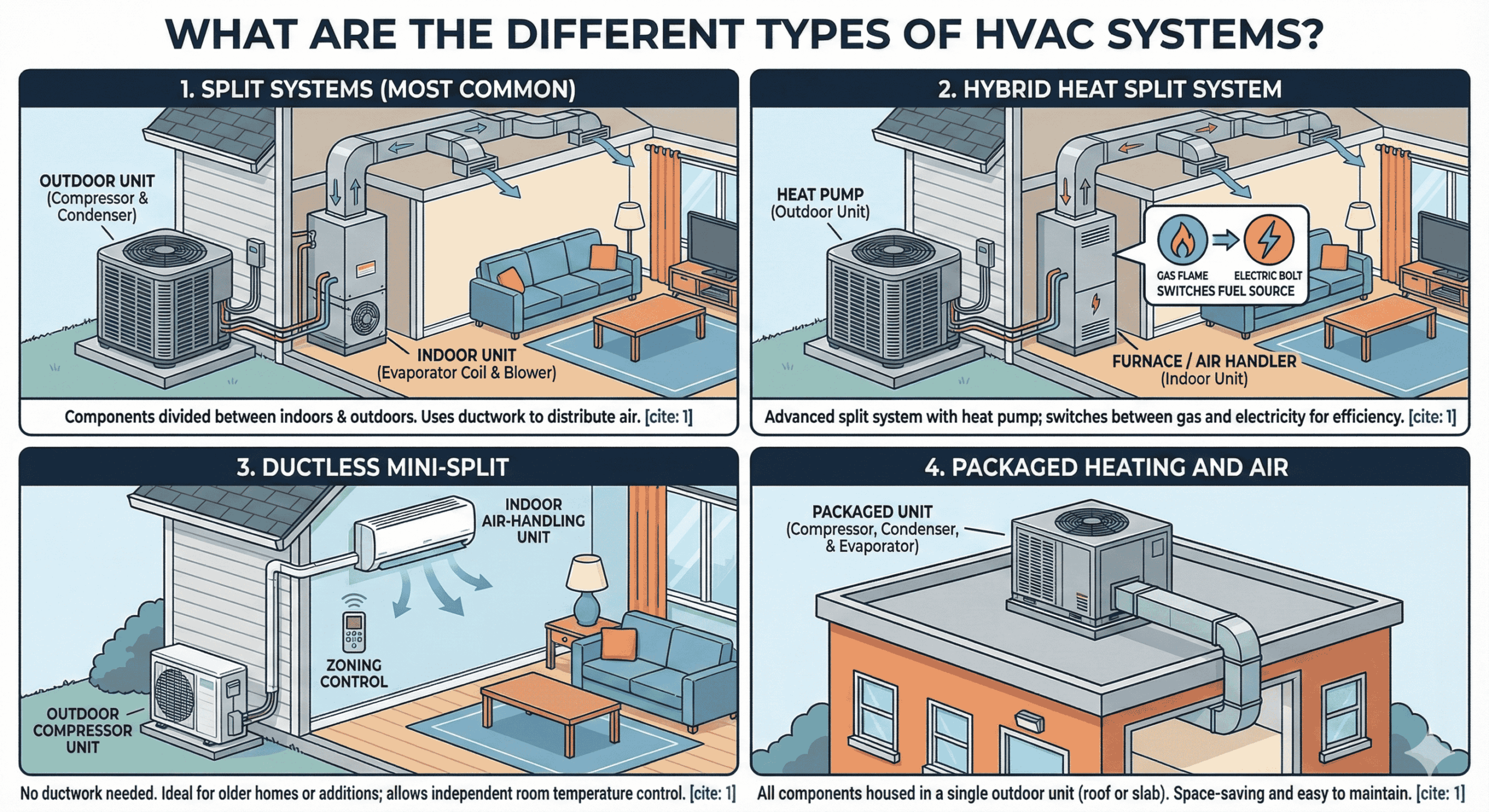 WHAT ARE THE DIFFERENT TYPES OF HVAC SYSTEMS?

1. SPLIT SYSTEMS (MOST COMMON)

OUTDOOR UNIT (Compressor & Condenser)

INDOOR UNIT (Evaporator Coil & Blower)

Components divided between indoors & outdoors. Uses ductwork to distribute air. [cite: 1]

2. HYBRID HEAT SPLIT SYSTEM

HEAT PUMP (Outdoor Unit)

GAS FLAME

ELECTRIC BOLT

SWITCHES FUEL SOURCE

FURNACE / AIR HANDLER (Indoor Unit)

Advanced split system with heat pump; switches between gas and electricity for efficiency. [cite: 1]

3. DUCTLESS MINI-SPLIT

INDOOR AIR-HANDLING UNIT

ZONING CONTROL

OUTDOOR COMPRESSOR UNIT

No ductwork needed. Ideal for older homes or additions; allows independent room temperature control. [cite: 1]

4. PACKAGED HEATING AND AIR

PACKAGED UNIT (Compressor, Condenser, & Evaporator)

All components housed in a single outdoor unit (roof or slab). Space-saving and easy to maintain. [cite: 1]